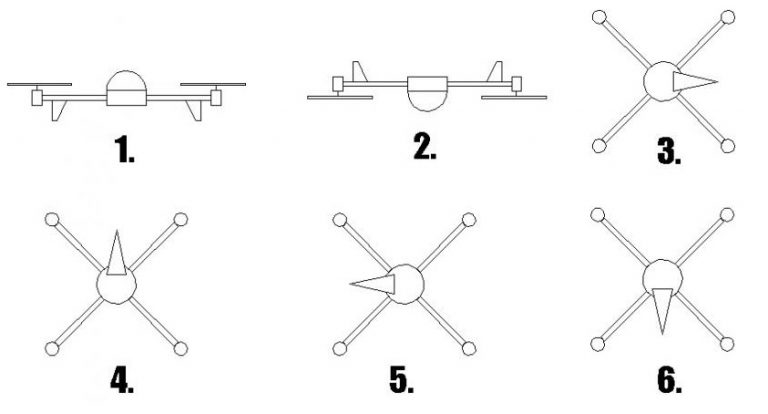 1.

2.

3.

4.

5.

6.